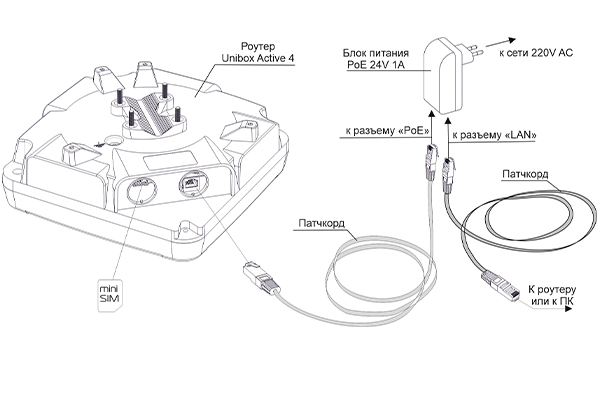 Роутер
Unibox Active 4

Блок питания
PoE 24V 1A

к сети 220V AC

к разъему «PoE»

к разъему «LAN»

Патчкорд

Патчкорд

mini
SIM

К роутеру
или к ПК